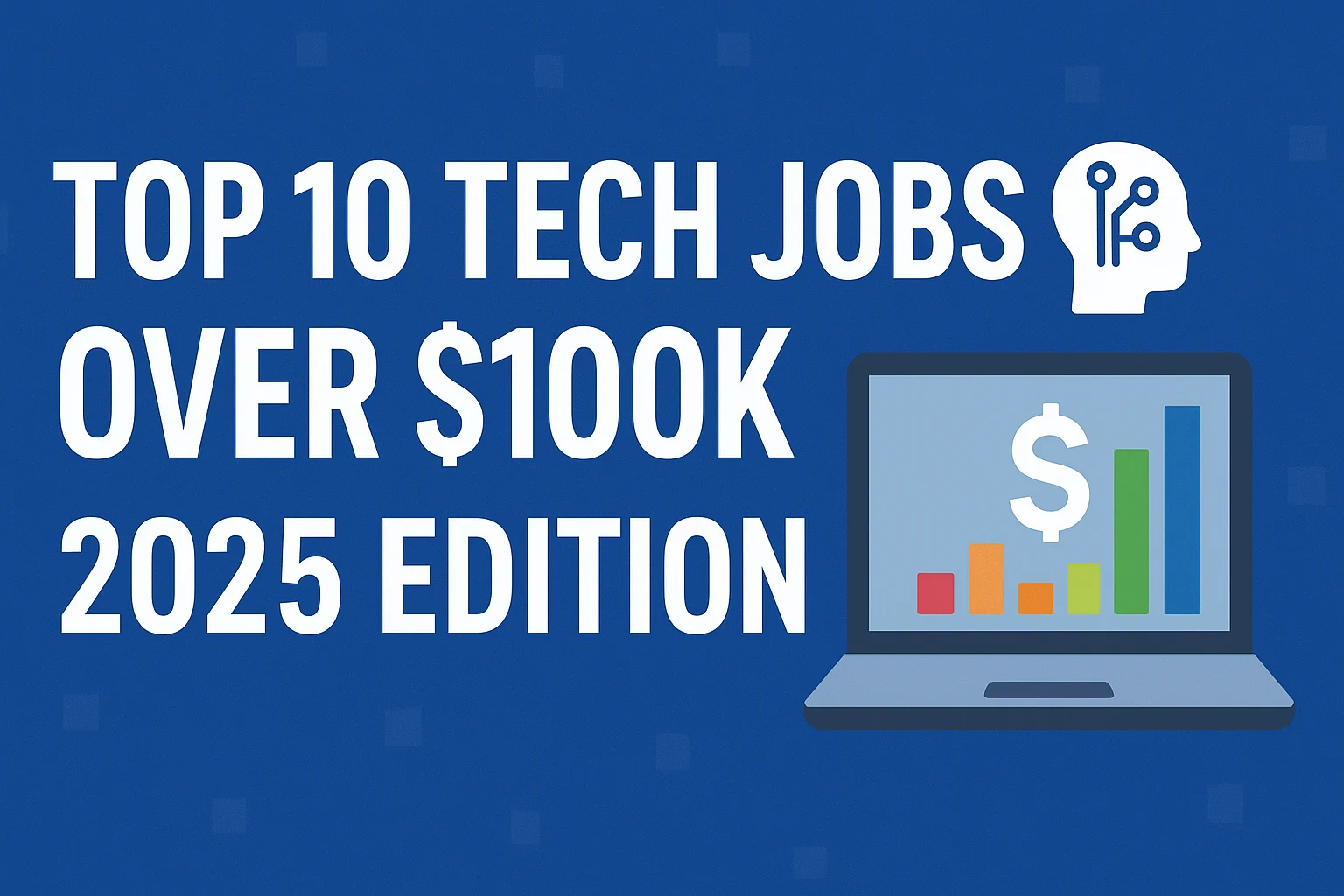 TOP 10 TECH JOBS
OVER \$100K
2025 EDITION

\$